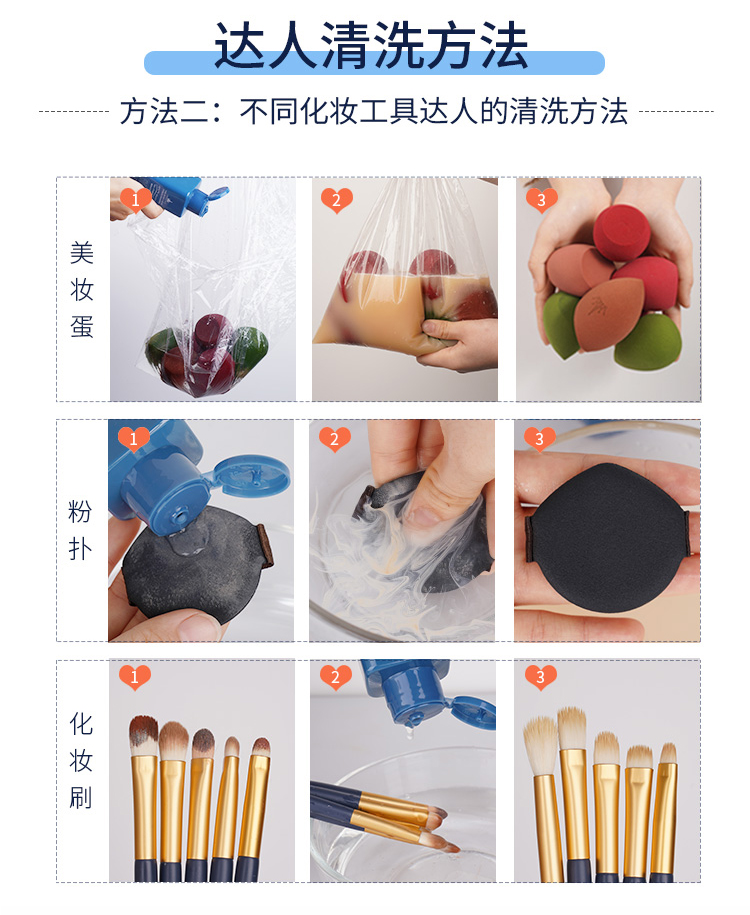 达人清洗方法

方法二：不同化妆工具达人的清洗方法

美妆蛋
1
2
3

粉扑
1
2
3

化妆刷
1
2
3