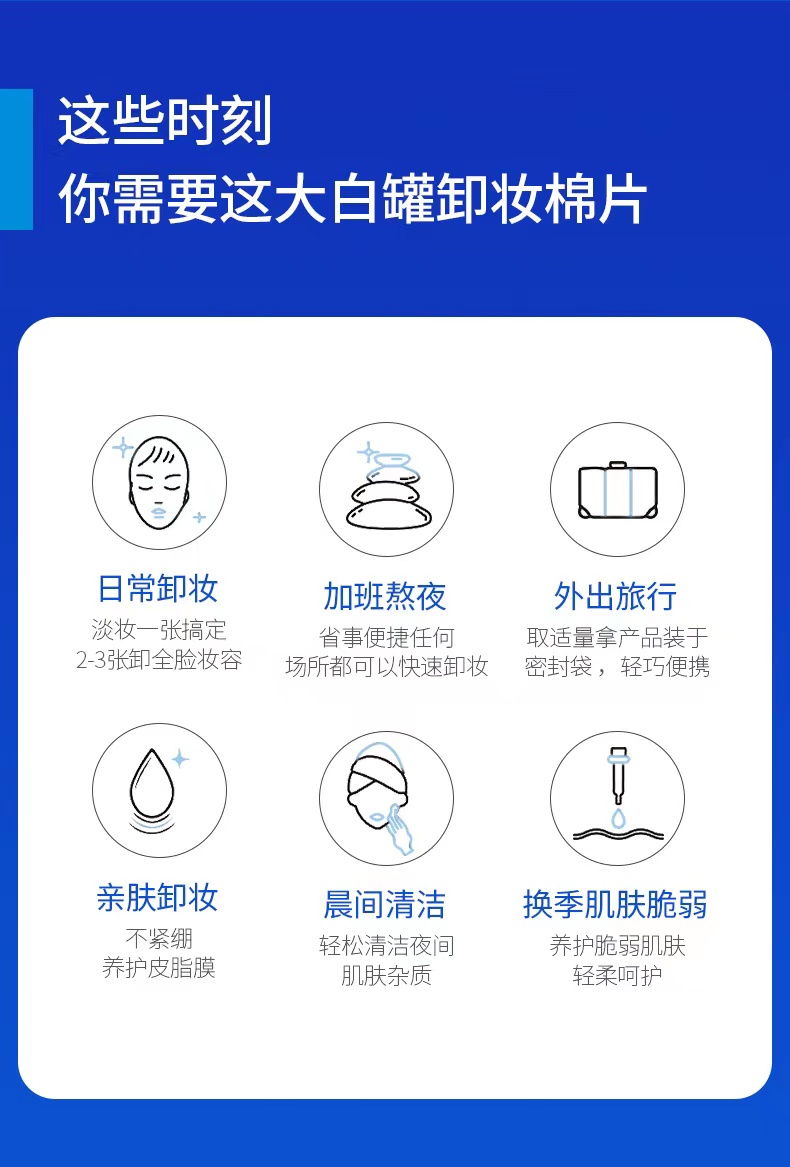 这些时刻
你需要这大白罐卸妆棉片

日常卸妆
淡妆一张搞定
2-3张卸全脸妆容

加班熬夜
省事便捷任何
场所都可以快速卸妆

外出旅行
取适量拿产品装于
密封袋，轻巧便携

亲肤卸妆
不紧绷
养护皮脂膜

晨间清洁
轻松清洁夜间
肌肤杂质

换季肌肤脆弱
养护脆弱肌肤
轻柔呵护